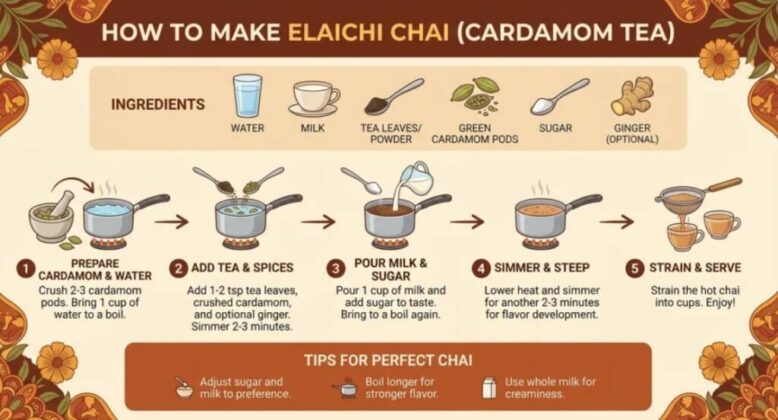 HOW TO MAKE ELAICHI CHAI (CARDAMOM TEA)

INGREDIENTS

WATER

MILK

TEA LEAVES/ POWDER

GREEN CARDAMOM PODS

SUGAR

GINGER (OPTIONAL)

1 PREPARE CARDAMOM & WATER
Crush 2-3 cardamom pods. Bring 1 cup of water to a boil.

2 ADD TEA & SPICES
Add 1-2 tsp tea leaves, crushed cardamom, and optional ginger. Simmer 2-3 minutes.

3 POUR MILK & SUGAR
Pour 1 cup of milk and add sugar to taste. Bring to a boil again.

4 SIMMER & STEEP
Lower heat and simmer for another 2-3 minutes for flavor development.

5 STRAIN & SERVE
Strain the hot chai into cups. Enjoy!

TIPS FOR PERFECT CHAI

Adjust sugar and milk to preference.

Boil longer for stronger flavor.

Use whole milk for creaminess.