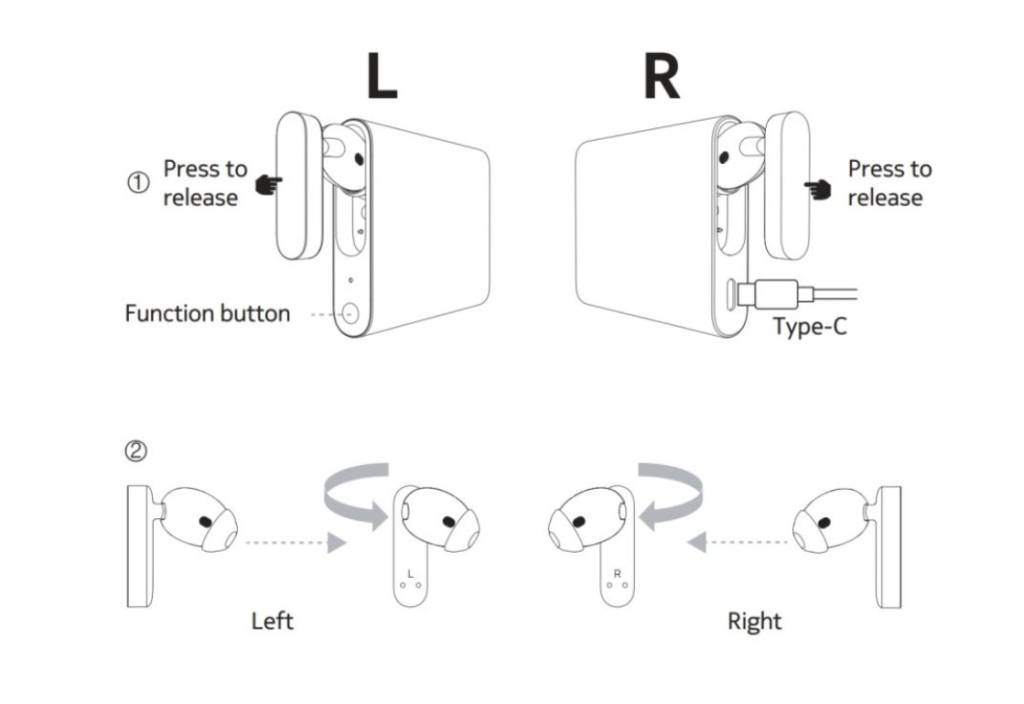 L

R

① Press to release

Press to release

Function button

Type-C

②

L

R

Left

Right